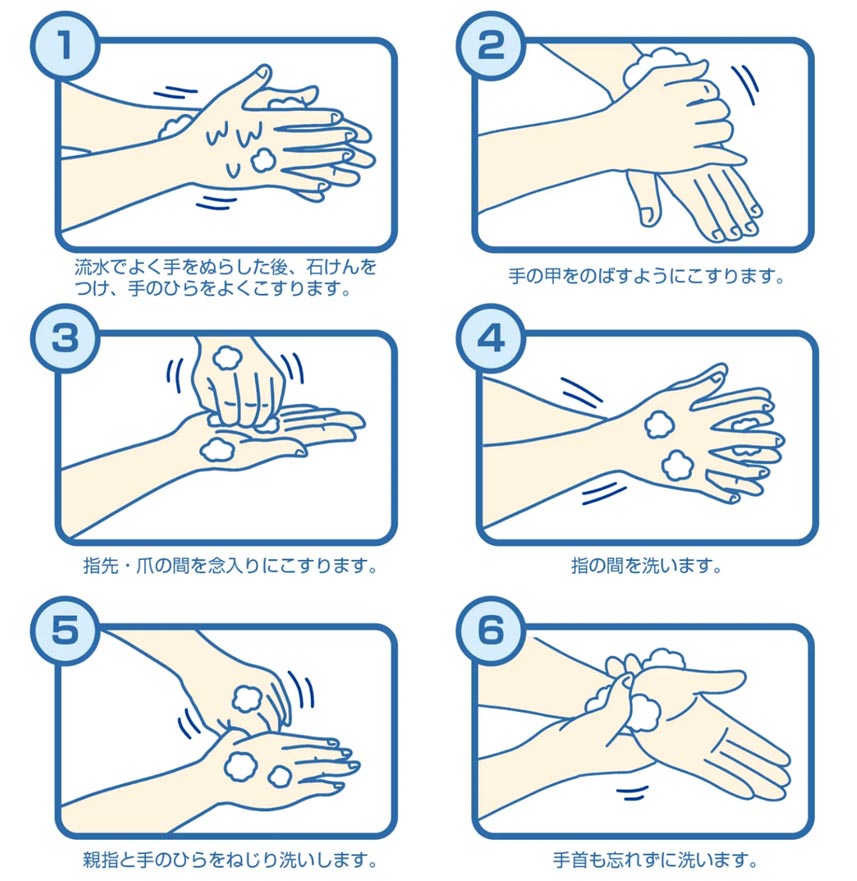 1

流水でよく手をぬらした後、石けんをつけ、手のひらをよくこすります。

2

手の甲をのばすようにこすります。

3

指先・爪の間を念入りにこすります。

4

指の間を洗います。

5

親指と手のひらをねじり洗いします。

6

手首も忘れずに洗います。